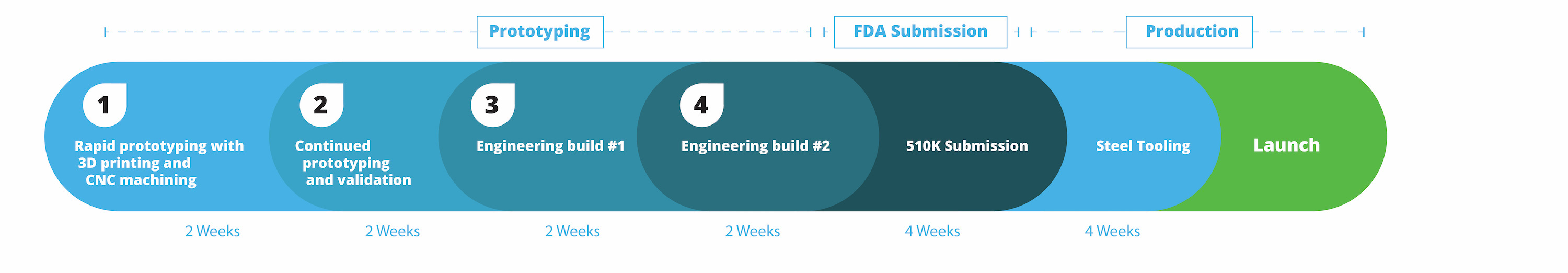 Prototyping

FDA Submission

Production

1
Rapid prototyping with 3D printing and CNC machining

2
Continued prototyping and validation

3
Engineering build #1

4
Engineering build #2

510K Submission

Steel Tooling

Launch

2 Weeks

2 Weeks

2 Weeks

2 Weeks

4 Weeks

4 Weeks